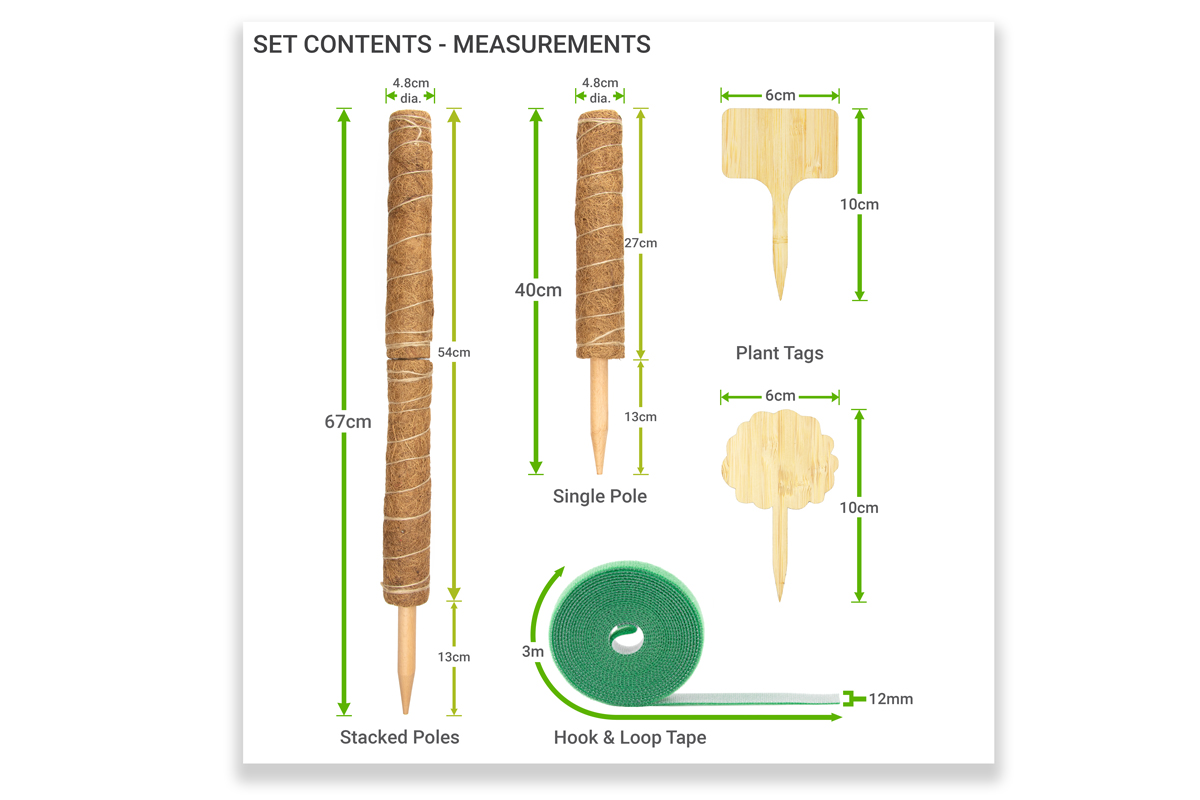 SET CONTENTS - MEASUREMENTS

4.8cm dia.

67cm

54cm

13cm

Stacked Poles

4.8cm dia.

40cm

27cm

13cm

Single Pole

6cm

10cm

Plant Tags

6cm

10cm

3m

12mm

Hook & Loop Tape